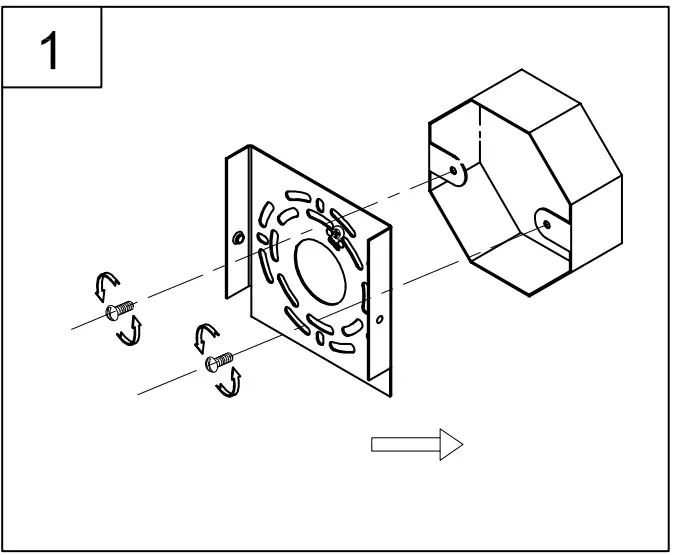 1