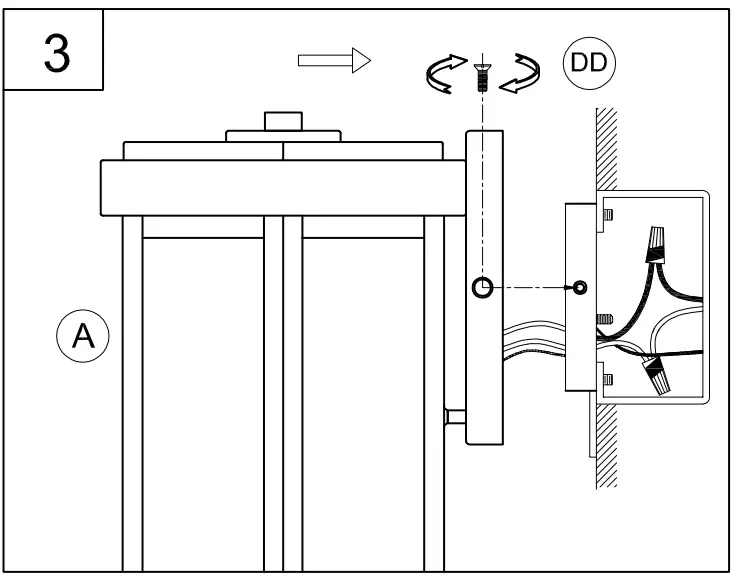 3

DD

A