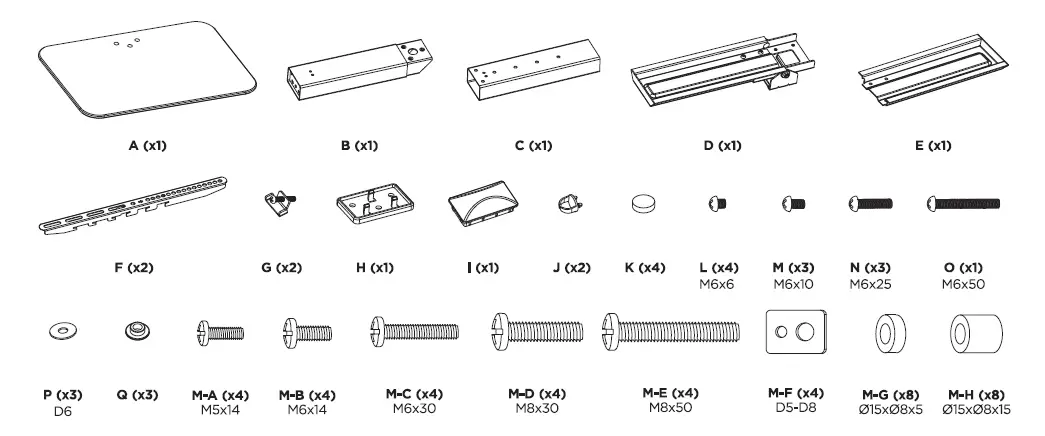 A (x1)
B (x1)
C (x1)
D (x1)
E (x1)

F (x2)
G (x2)
H (x1)
I (x1)
J (x2)
K (x4)
L (x4) M6x6
M (x3) M6x10
N (x3) M6x25
O (x1) M6x50

P (x3) D6
Q (x3)
M-A (x4) M5x14
M-B (x4) M6x14
M-C (x4) M6x30
M-D (x4) M8x30
M-E (x4) M8x50
M-F (x4) D5-D8
M-G (x8) Ø15xØ8x5
M-H (x8) Ø15xØ8x15