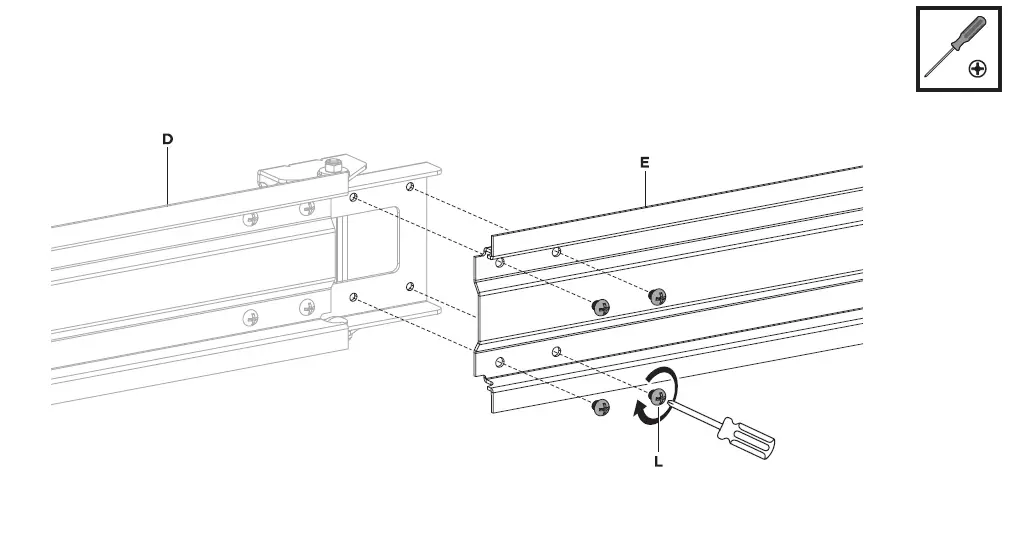 D
E
L