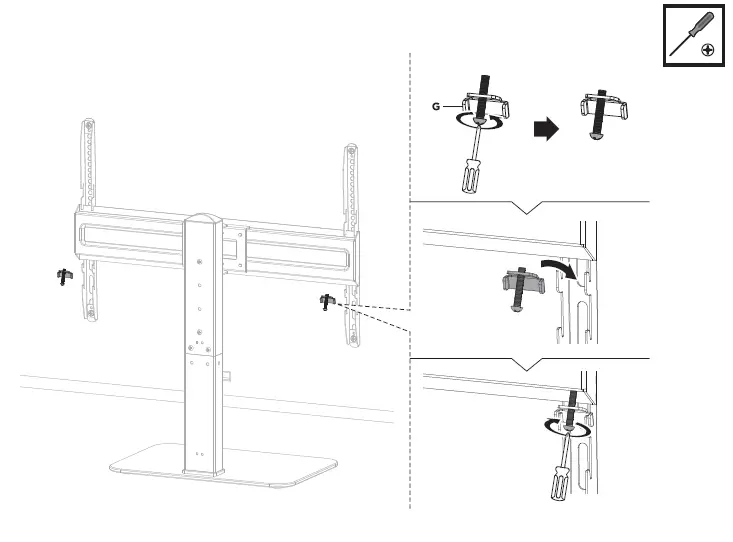 G