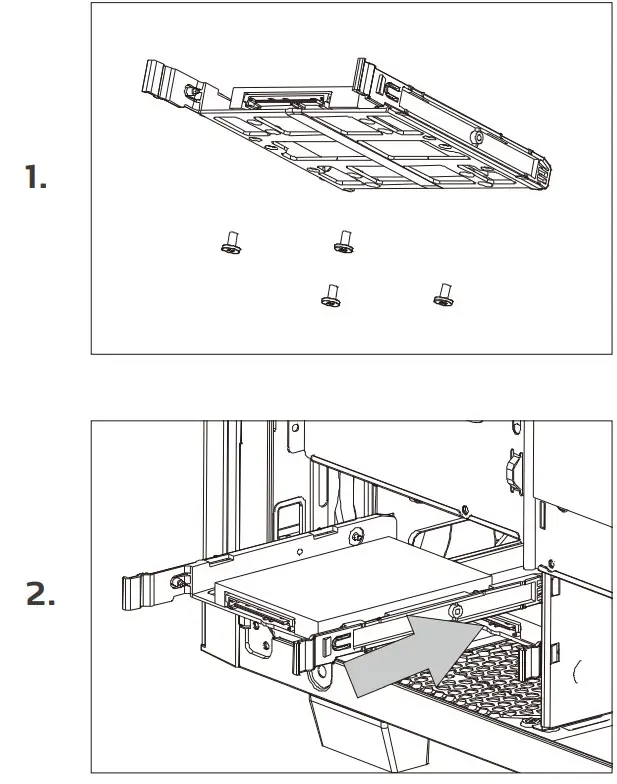 1.

2.