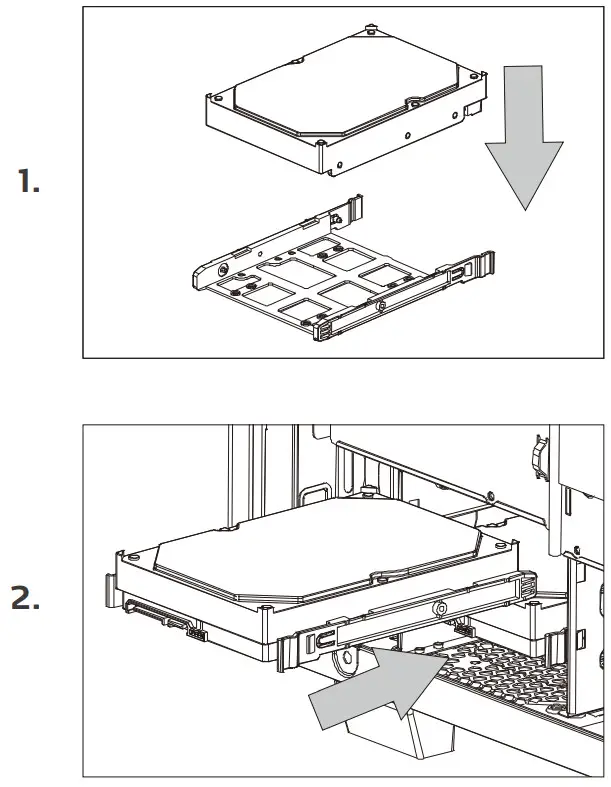 1.

2.