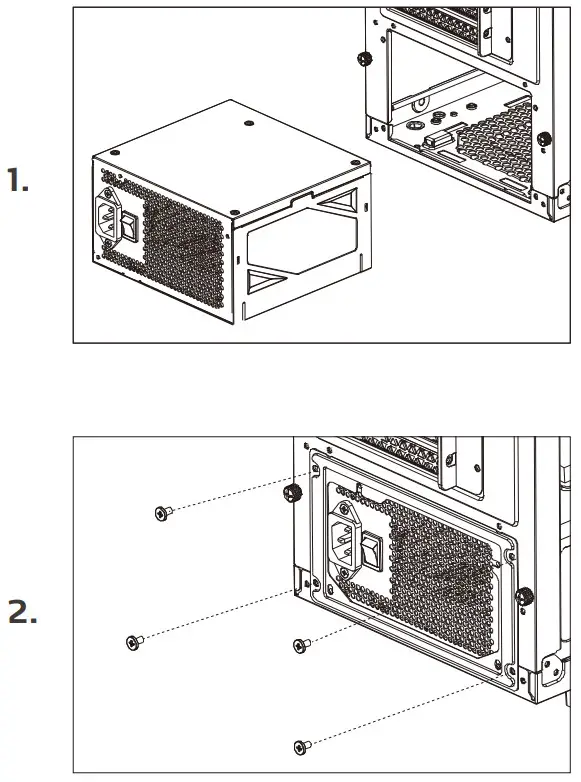 1.

2.