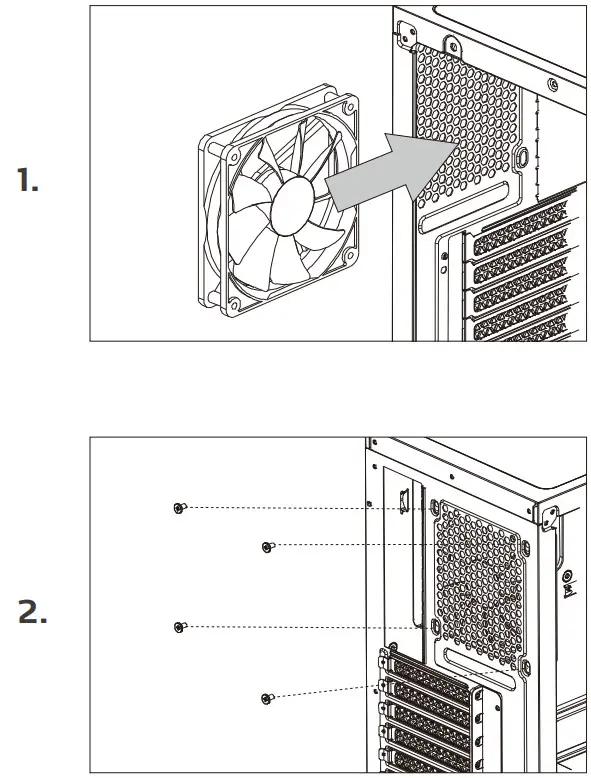 1.

2.