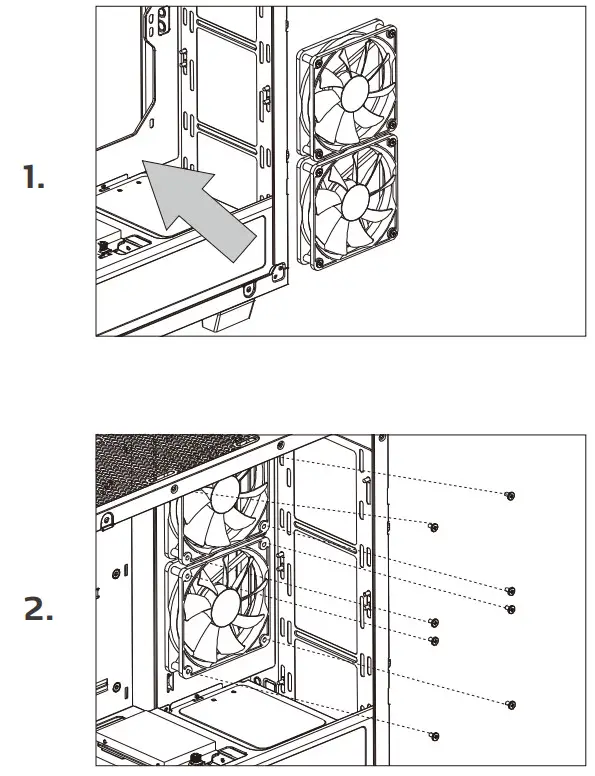 1.

2.