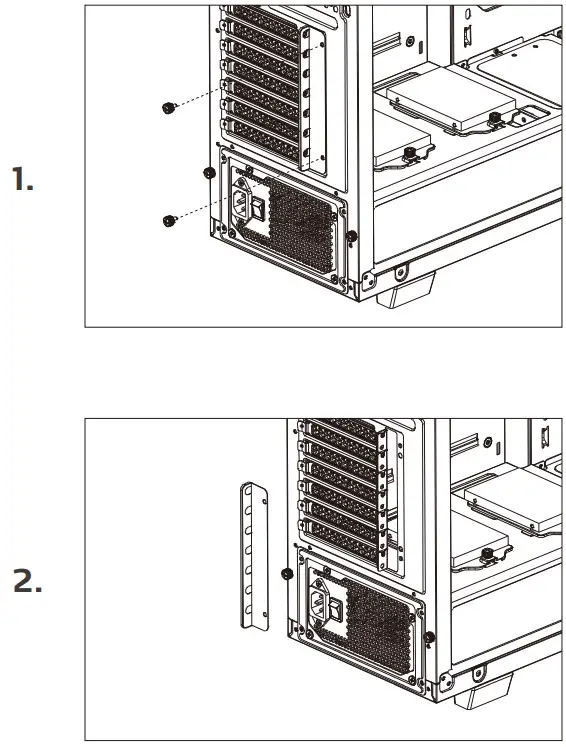 1.

2.