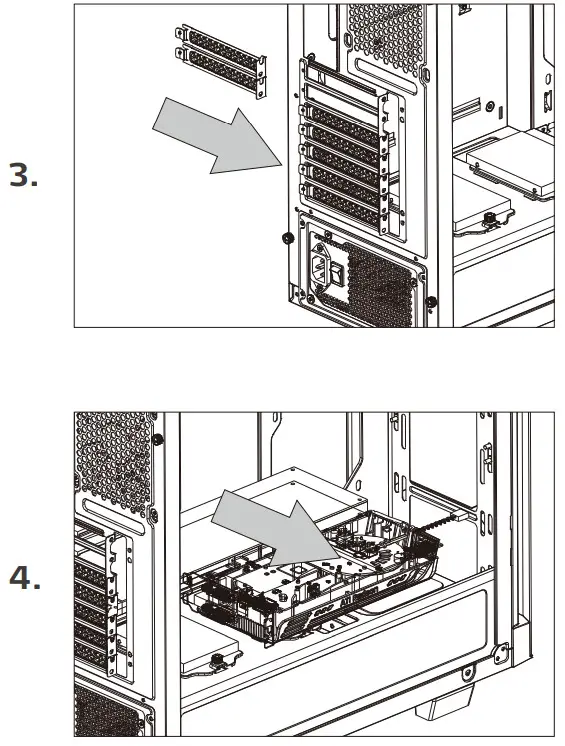 3.

4.