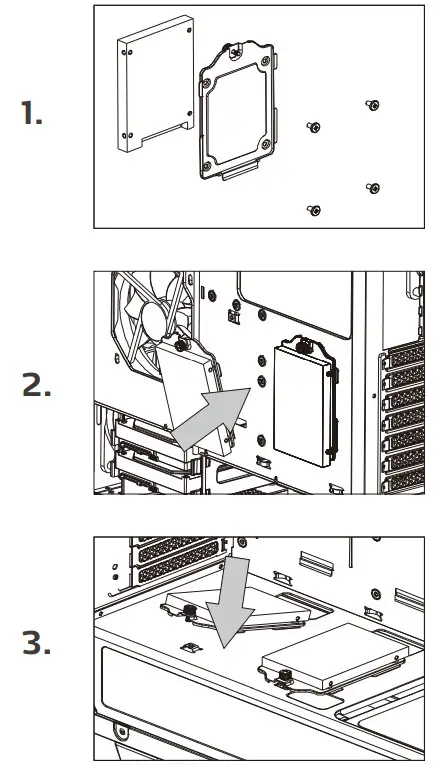 1.

2.

3.