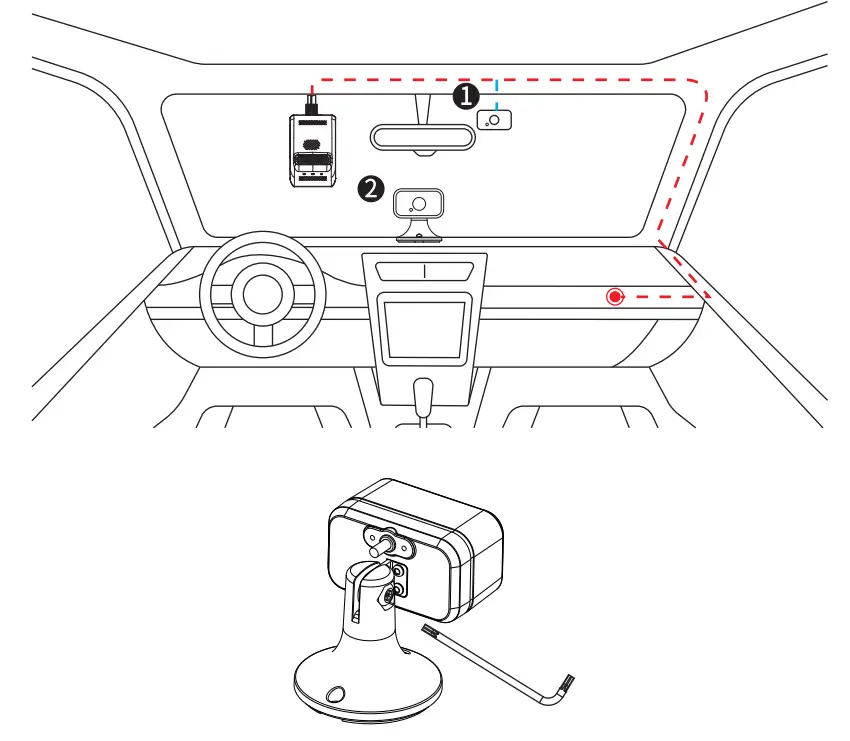 1
2