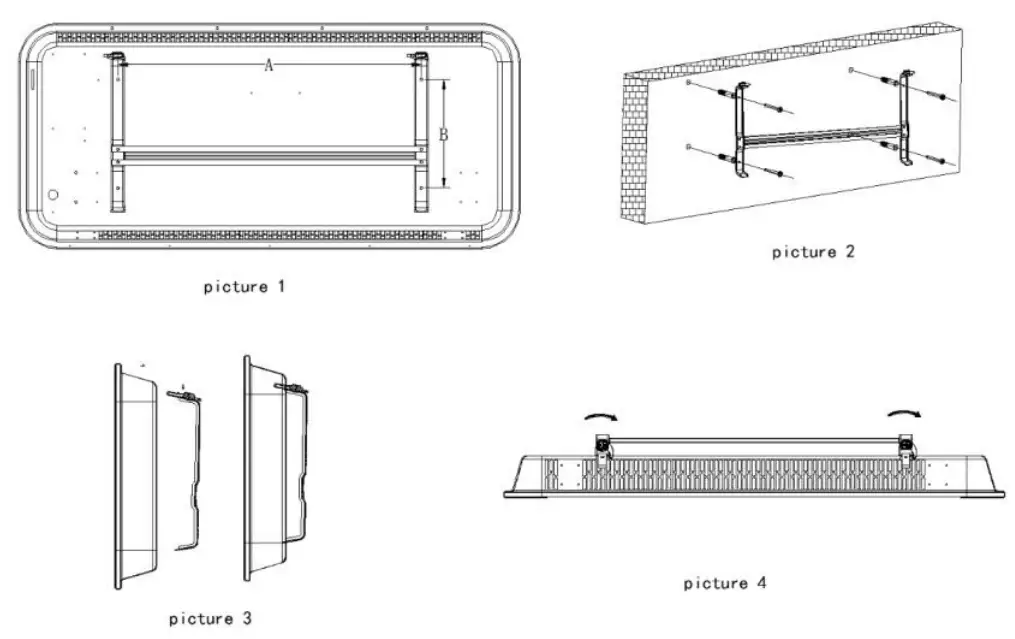 A

B

picture 1

picture 2

picture 3

picture 4