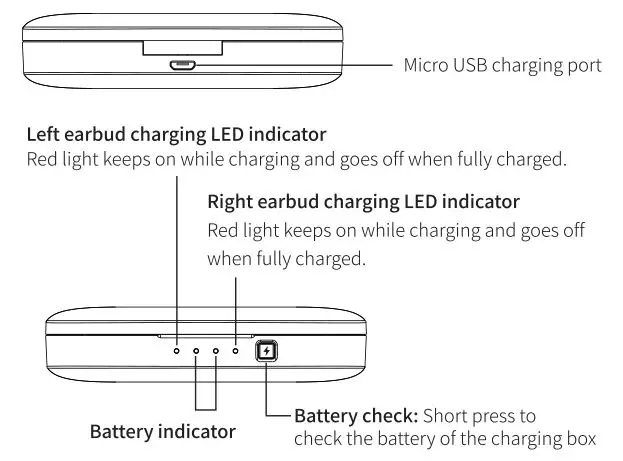 Micro USB charging port

Left earbud charging LED indicator
Red light keeps on while charging and goes off when fully charged.

Right earbud charging LED indicator
Red light keeps on while charging and goes off when fully charged.

Battery indicator

Battery check: Short press to check the battery of the charging box