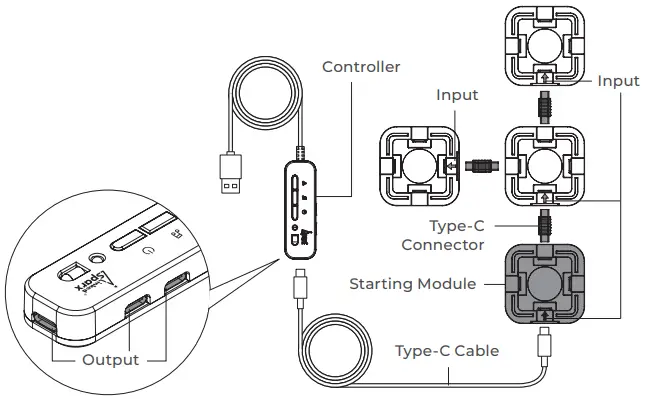 Controller

Input

Input

Type-C
Connector

Starting Module

Type-C Cable

Output

Spark