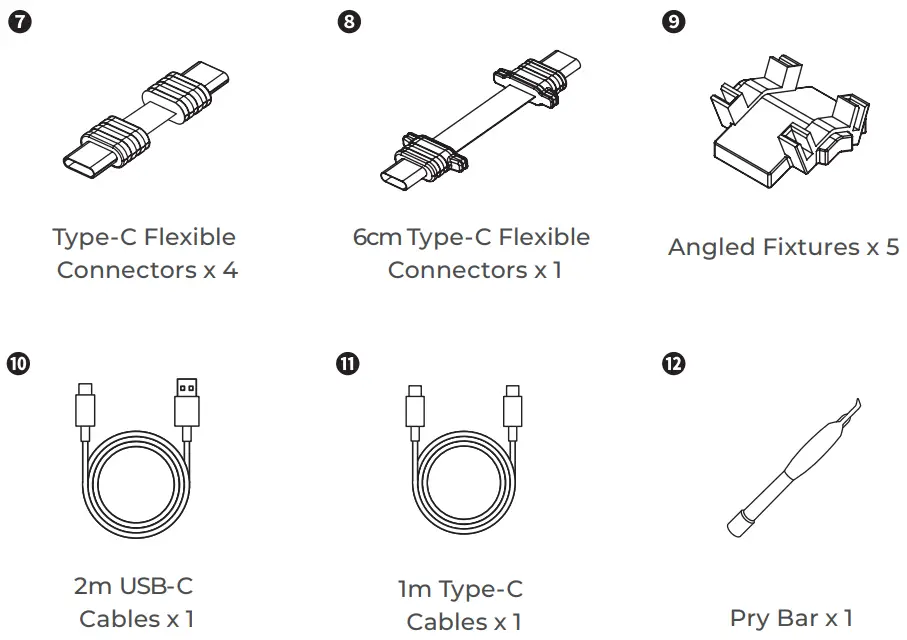 7

Type-C Flexible Connectors x 4

8

6cm Type-C Flexible Connectors x 1

9

Angled Fixtures x 5

10

2m USB-C Cables x 1

11

1m Type-C Cables x 1

12

Pry Bar x 1