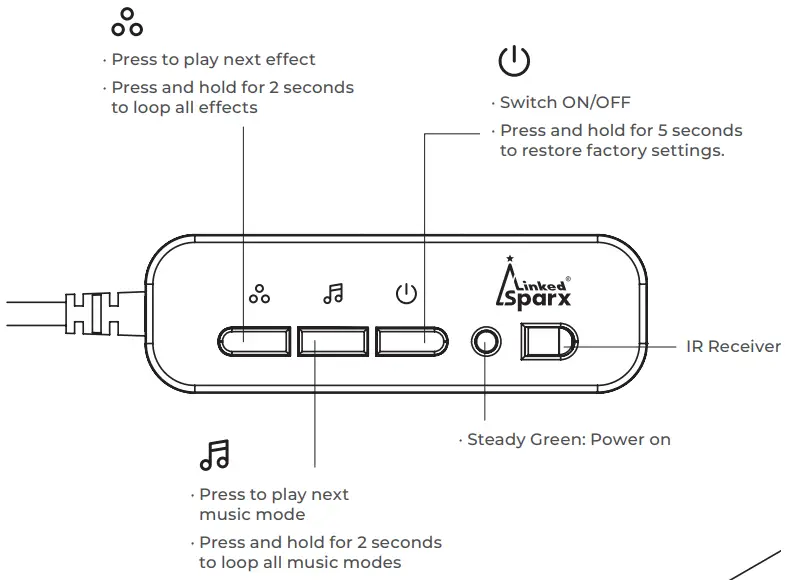 · Press to play next effect

· Press and hold for 2 seconds to loop all effects

· Switch ON/OFF

· Press and hold for 5 seconds to restore factory settings.

Linked Sparx®

IR Receiver

· Steady Green: Power on

· Press to play next music mode

· Press and hold for 2 seconds to loop all music modes