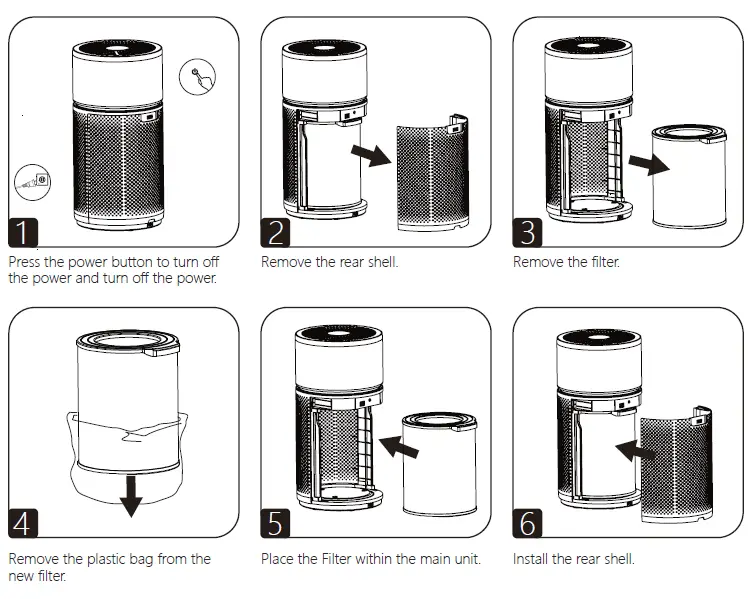 1

Press the power button to turn off the power and turn off the power.

2

Remove the rear shell.

3

Remove the filter.

4

Remove the plastic bag from the new filter.

5

Place the Filter within the main unit.

6

Install the rear shell.