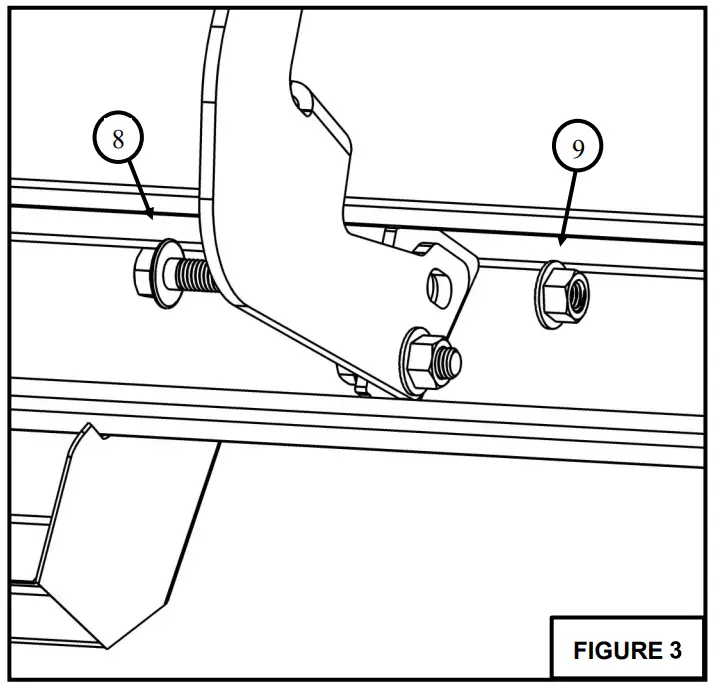 8

9

FIGURE 3