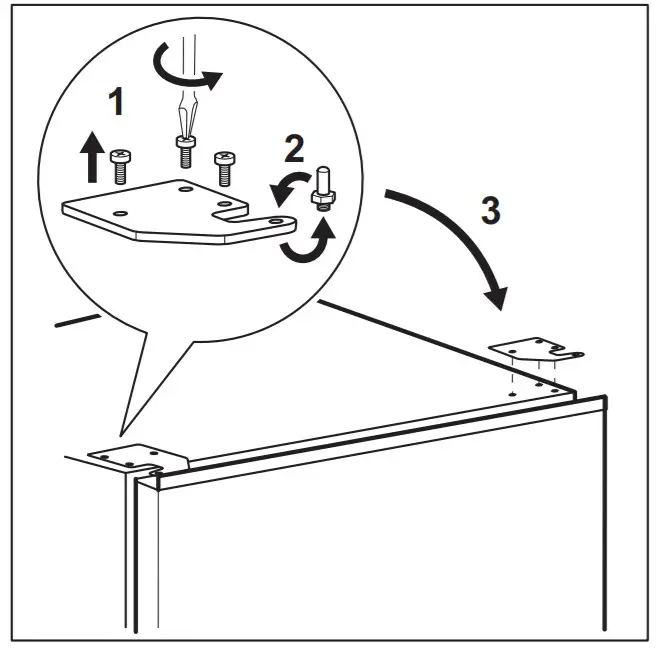 1
2
3