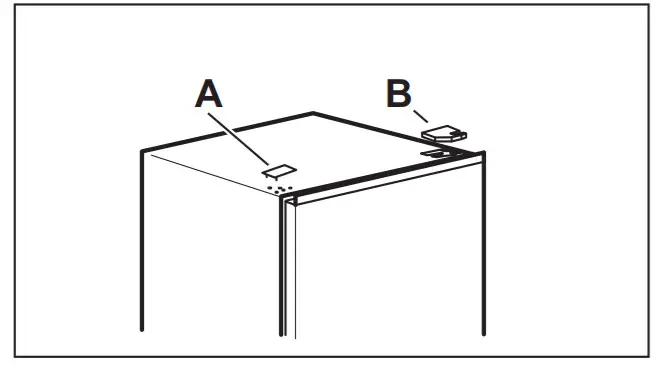 A
B