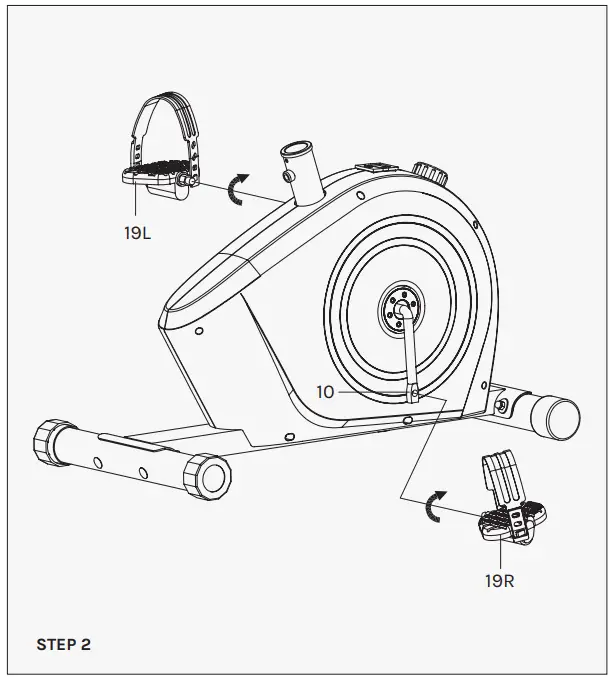 19L

10

19R

STEP 2