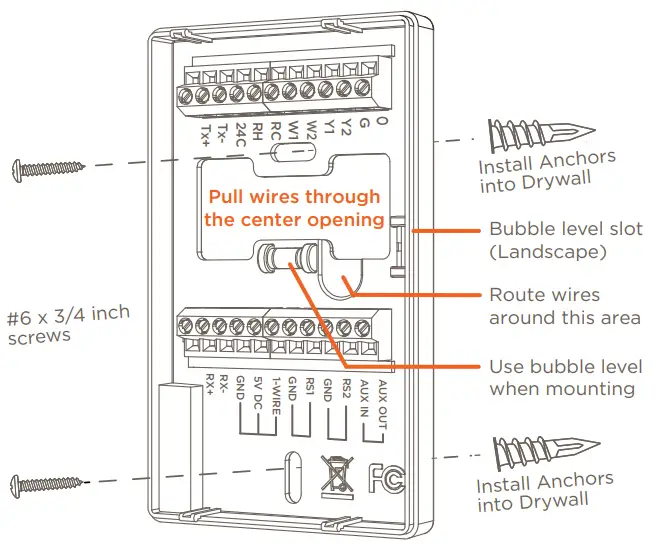 Tx+
Tx-
24C
RH
RC
W1
W2
Y1
Y2
G
O

Install Anchors into Drywall

Pull wires through the center opening

Bubble level slot (Landscape)

Route wires around this area

#6 x 3/4 inch screws

Use bubble level when mounting

RX+
RX-
GND
5V DC
1-WIRE
GND
RS1
GND
RS2
AUX IN
AUX OUT

FC

Install Anchors into Drywall