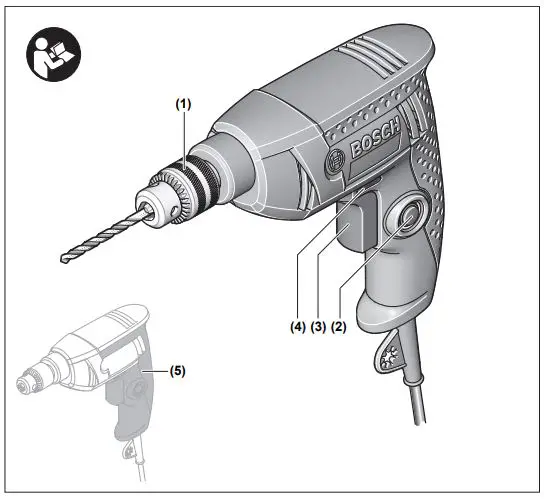 (1)

BOSCH

(4) (3) (2)

(5)