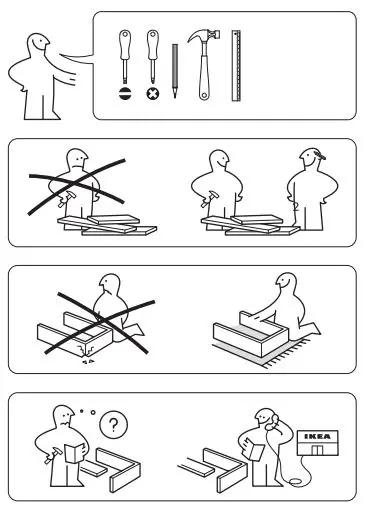 ?

IKEA