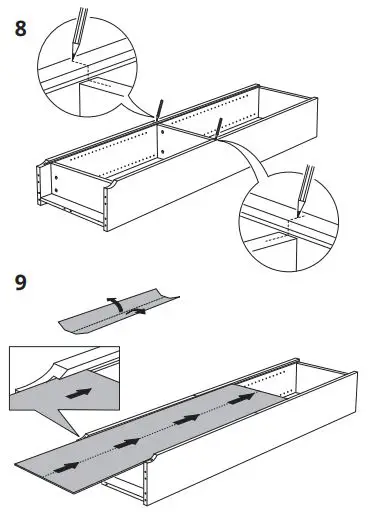 8

9