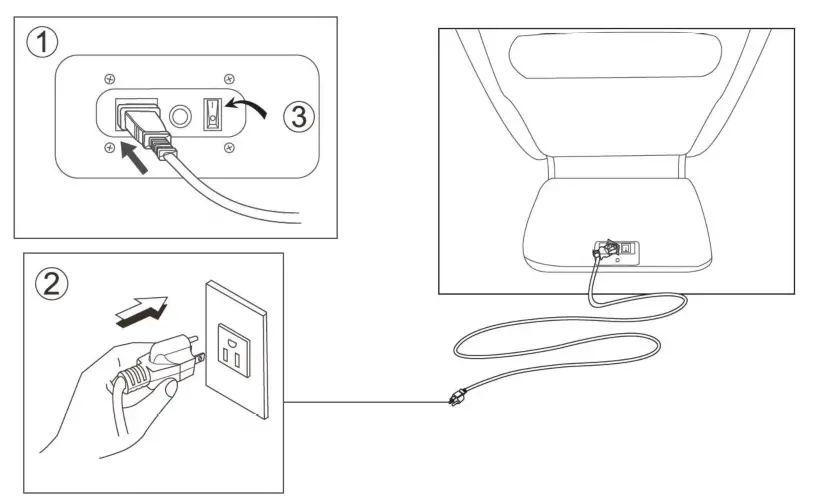 1
3
2