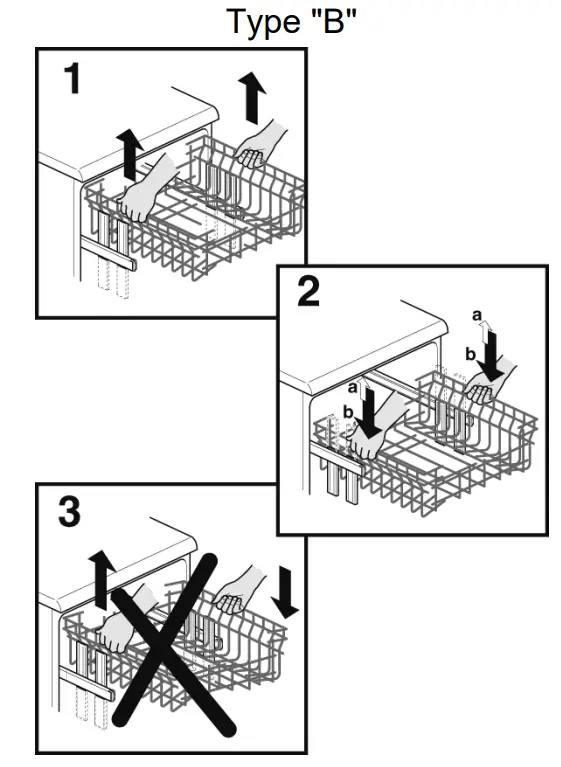 Type "B"

1

2

a

b

a

b

3