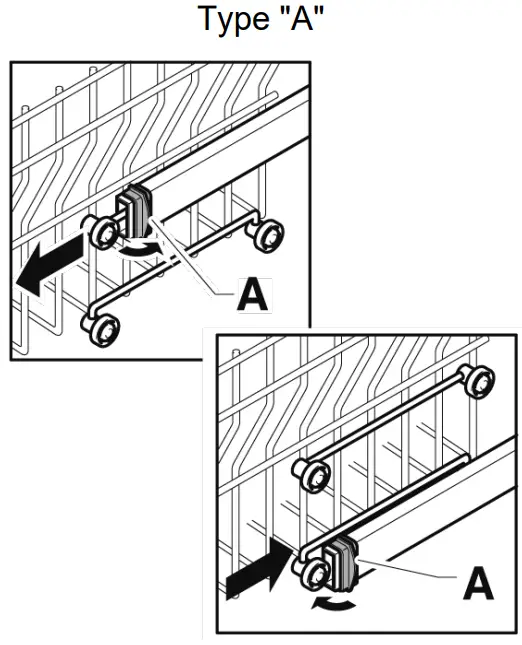 Type "A"

A

A