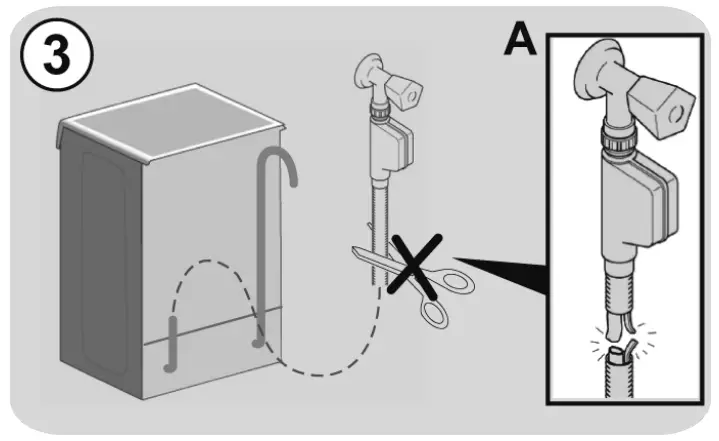 3

A