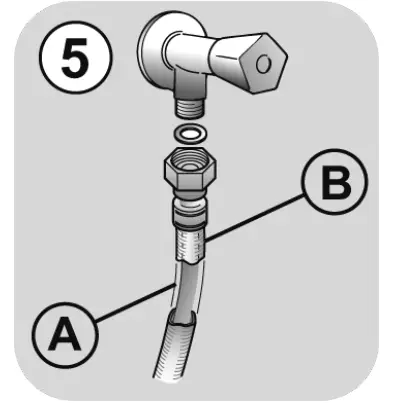 5
B
A