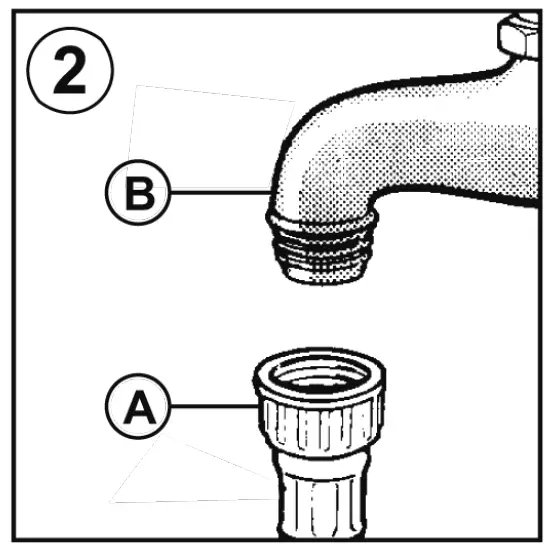 2

B

A