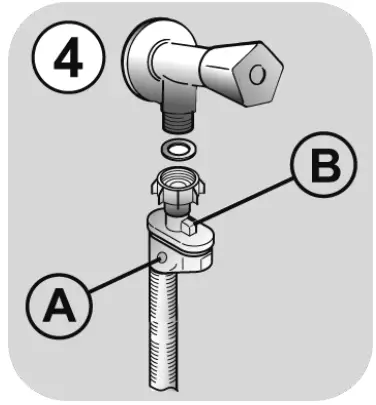 4

B

A