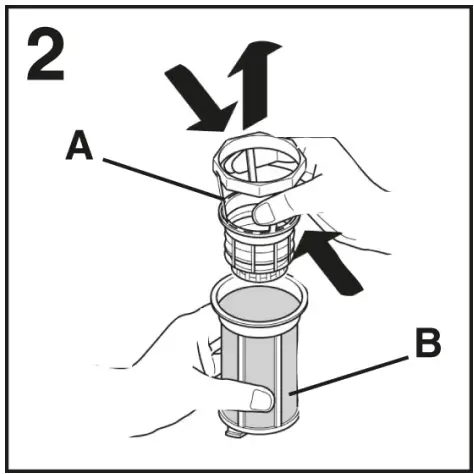 2
A
B