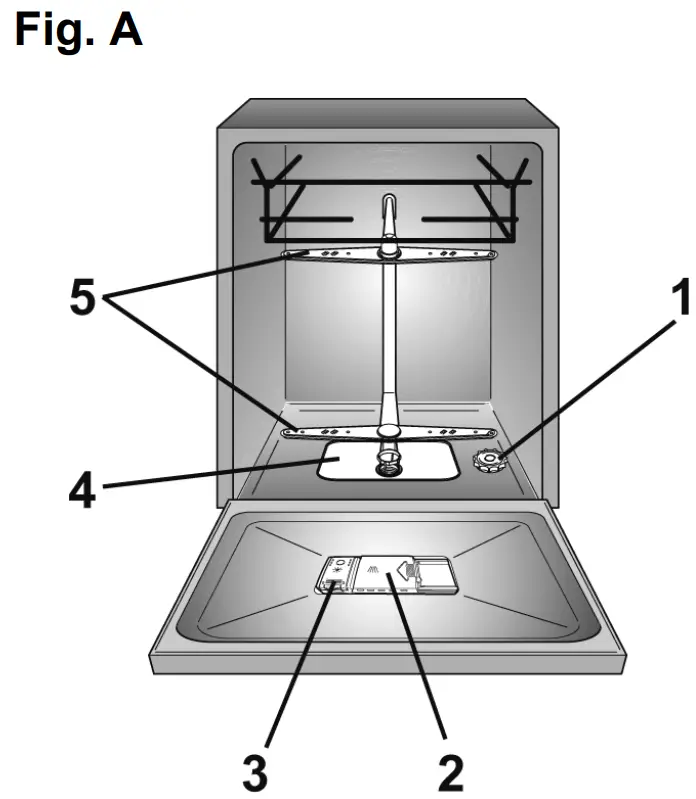 Fig. A

5

1

4

3

2