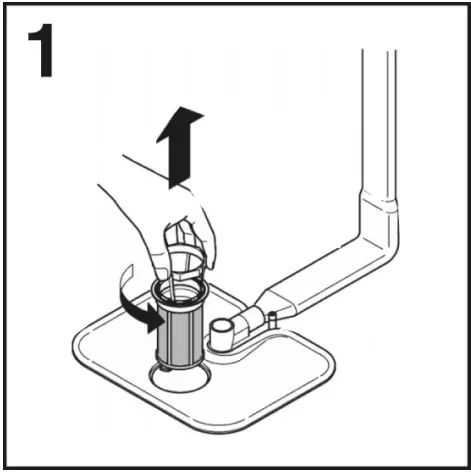 1