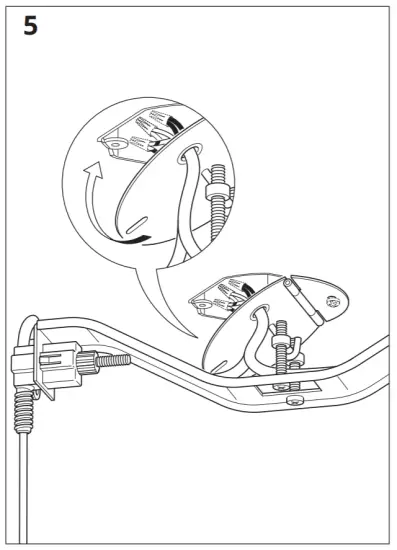 5