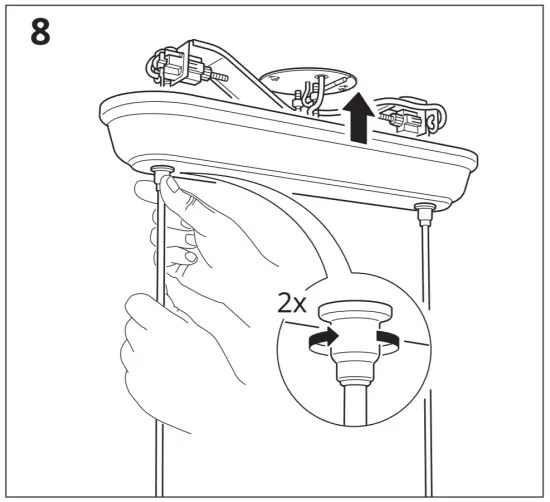 8

2x