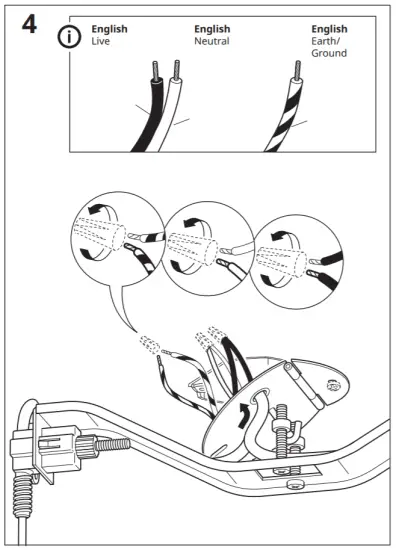 4

English
Live

English
Neutral

English
Earth/
Ground