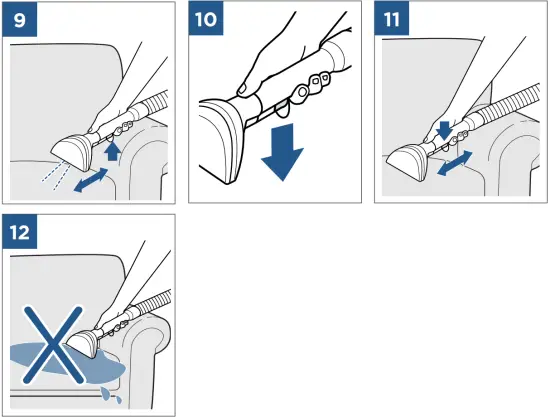 9

10

11

12