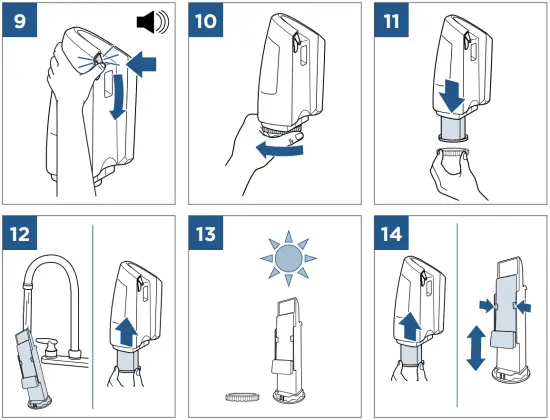 9

10

11

12

13

14