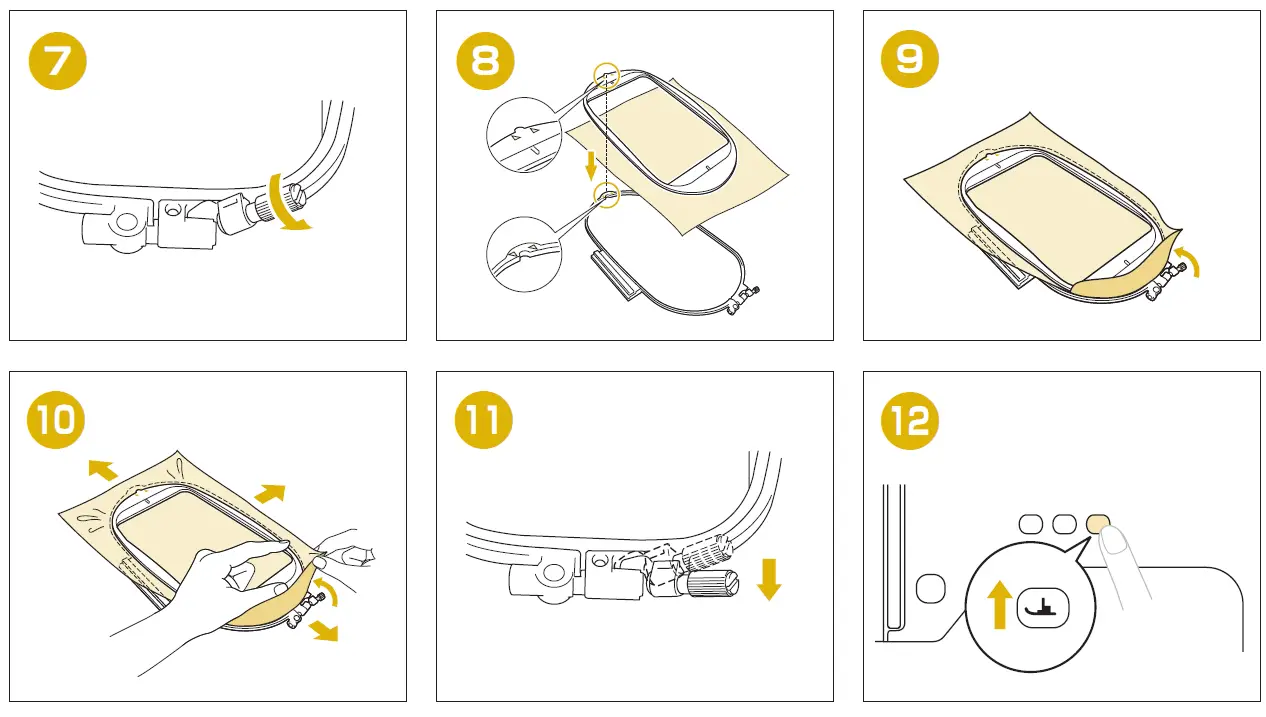 7

8

9

10

11

12