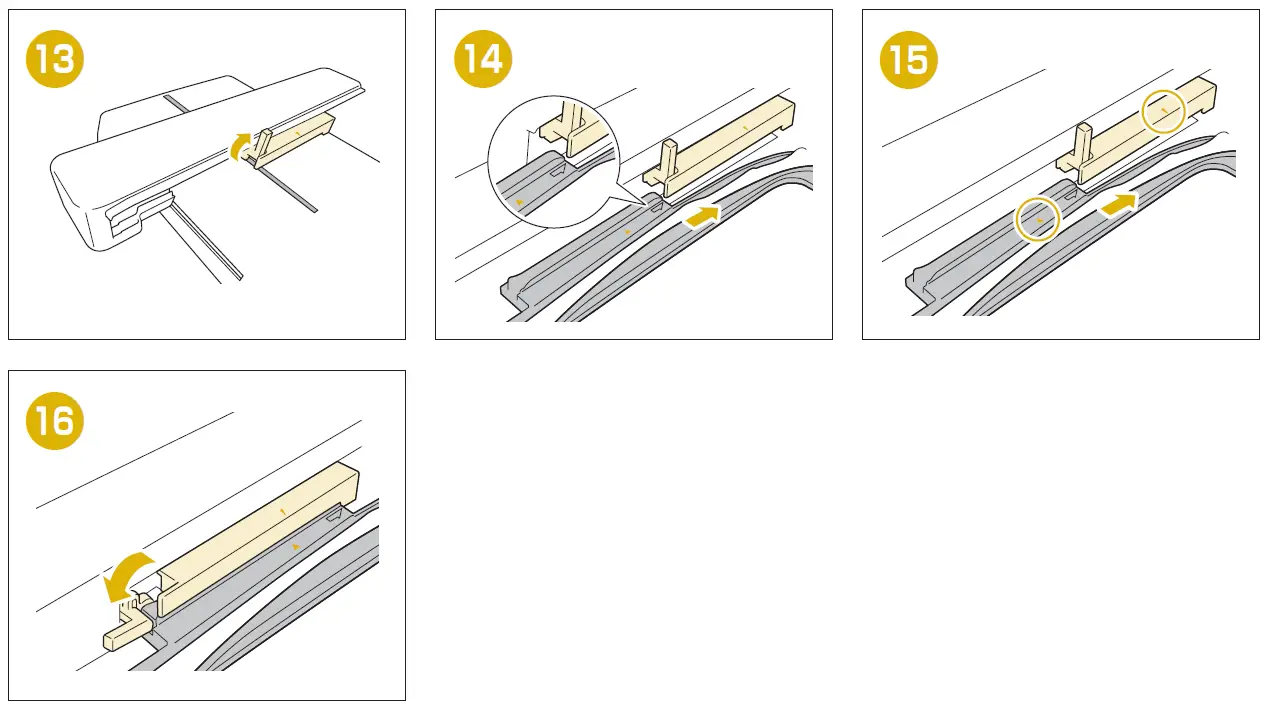 13

14

15

16