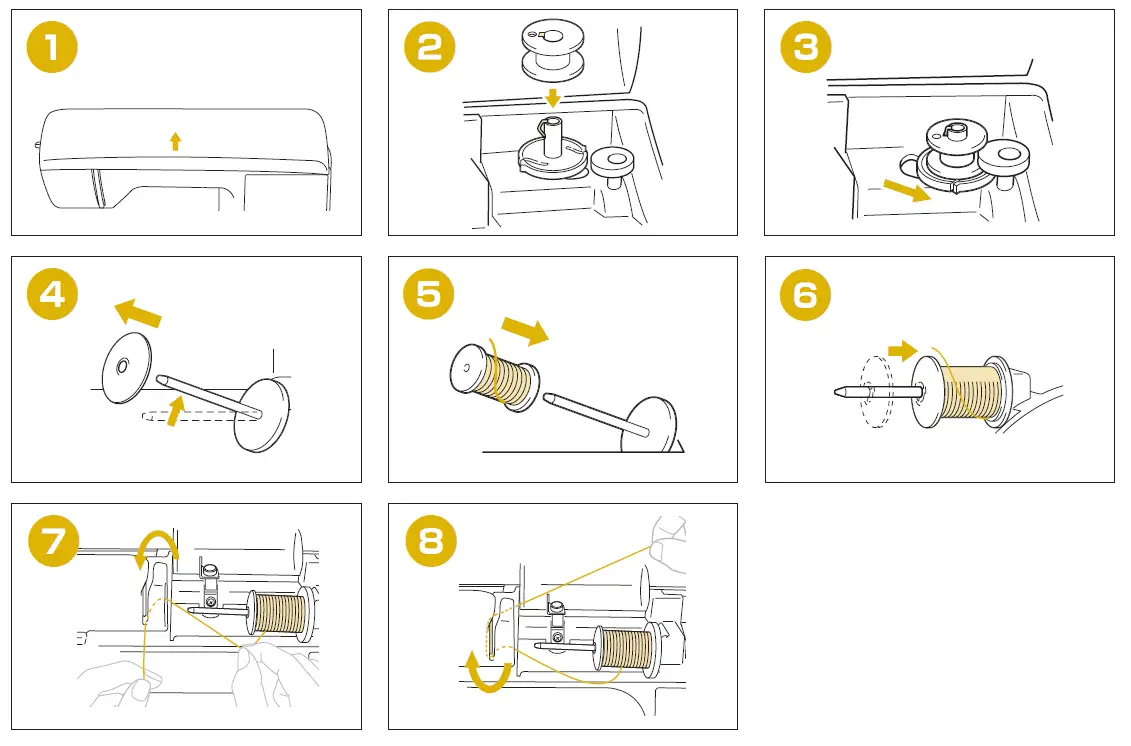 1

2

3

4

5

6

7

8