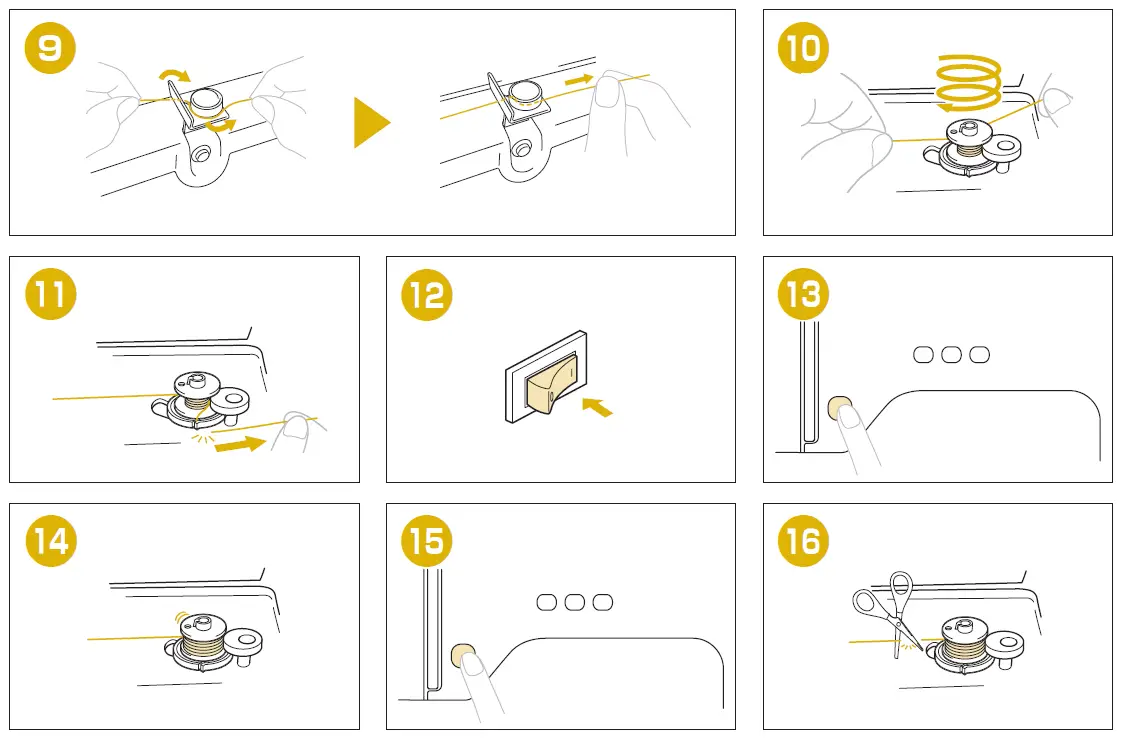 9

10

11

12

13

14

15

16