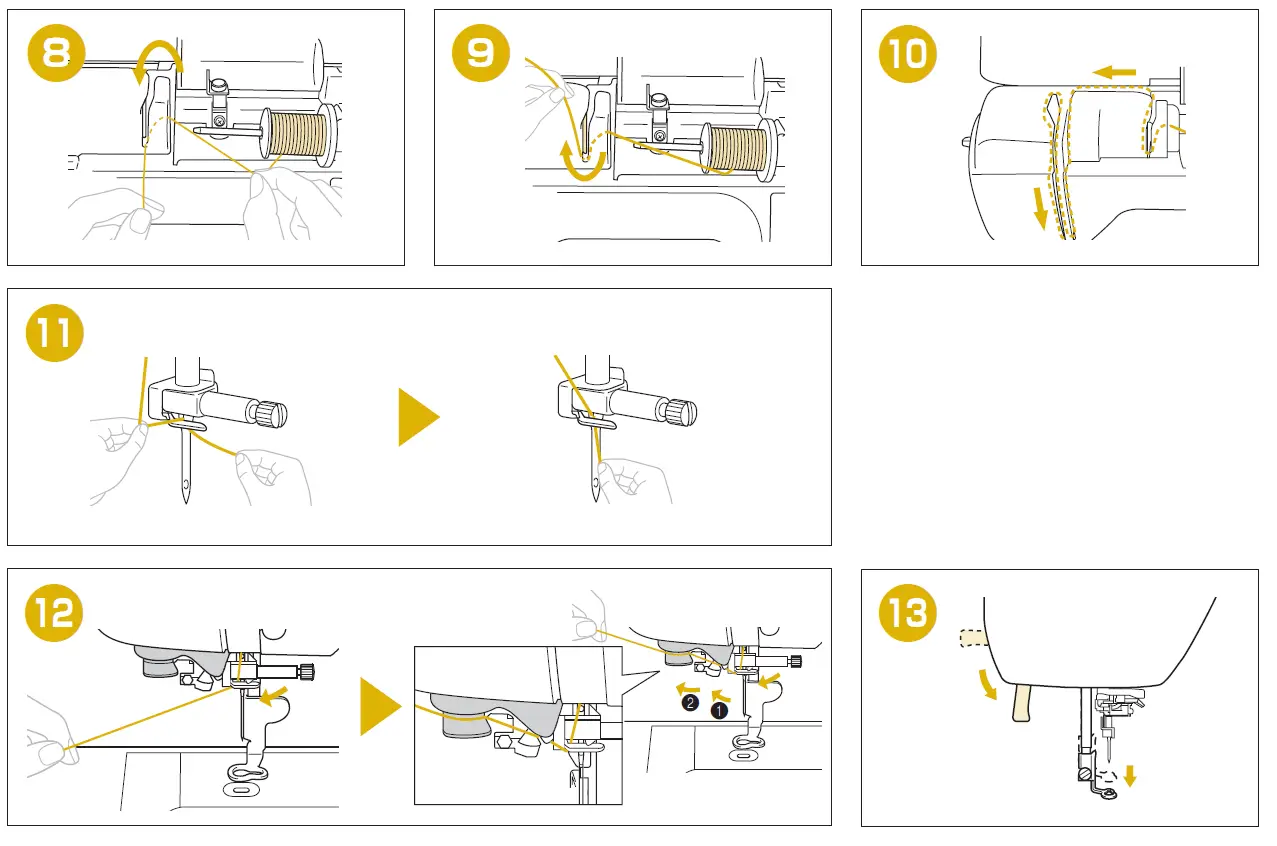 8

9

10

11

12

2 1

13