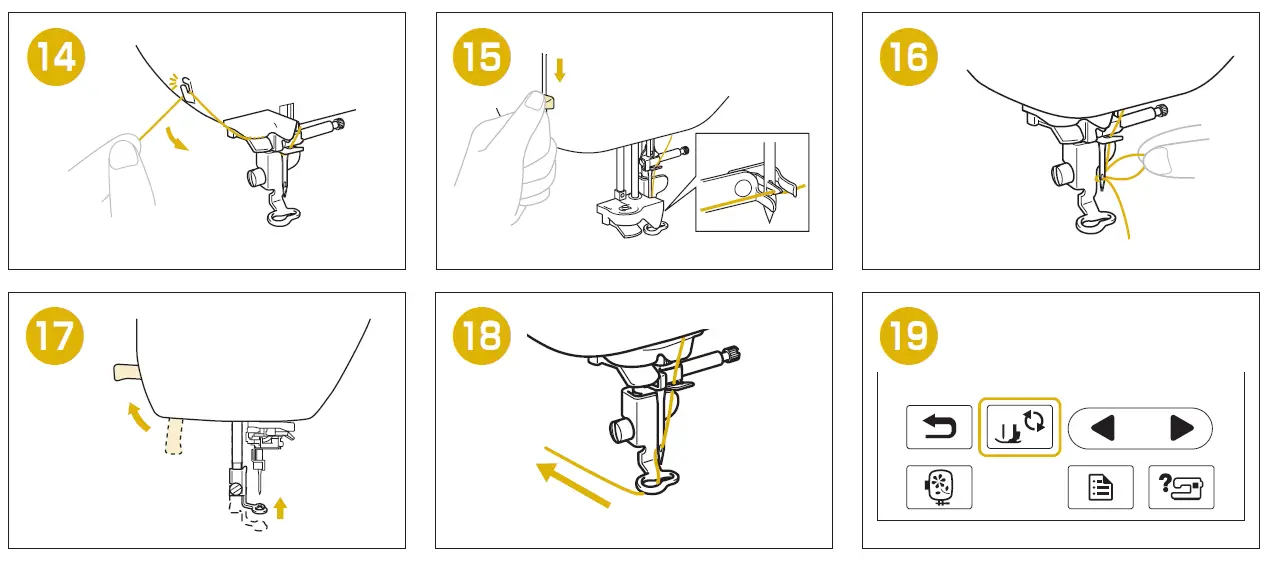 14

15

16

17

18

19