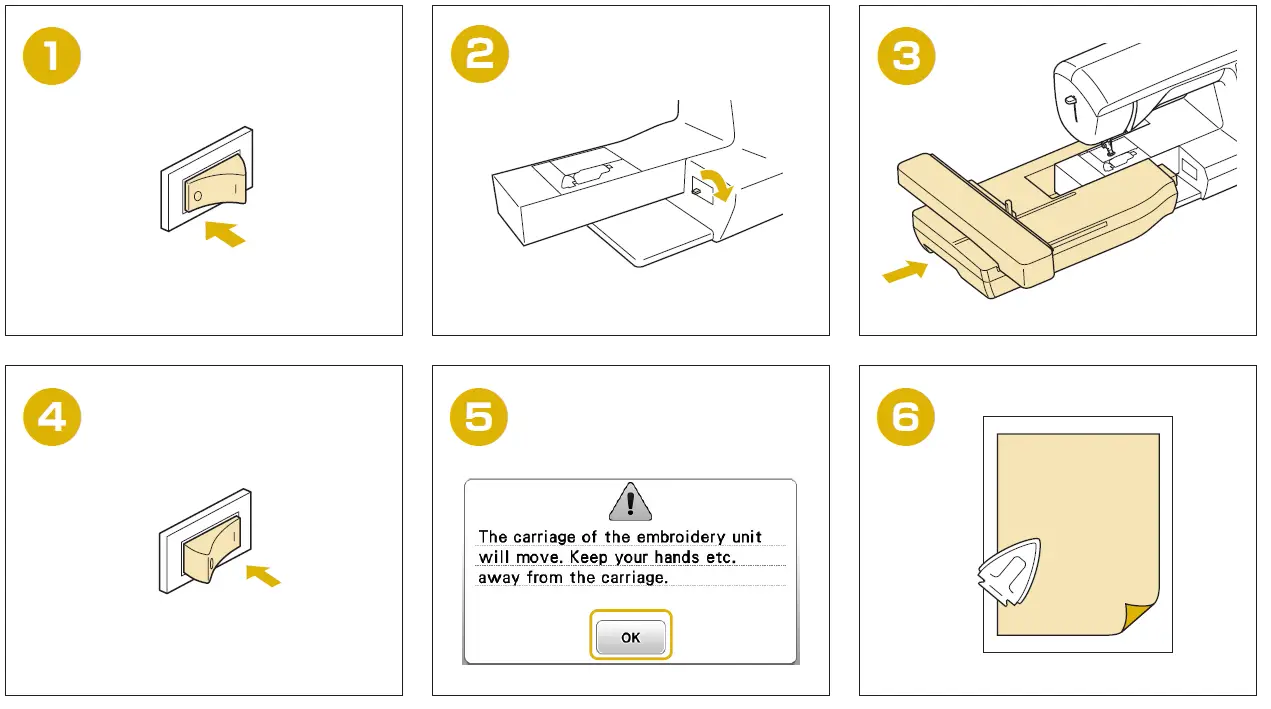 1

2

3

4

5

The carriage of the embroidery unit will move. Keep your hands etc. away from the carriage.

OK

6